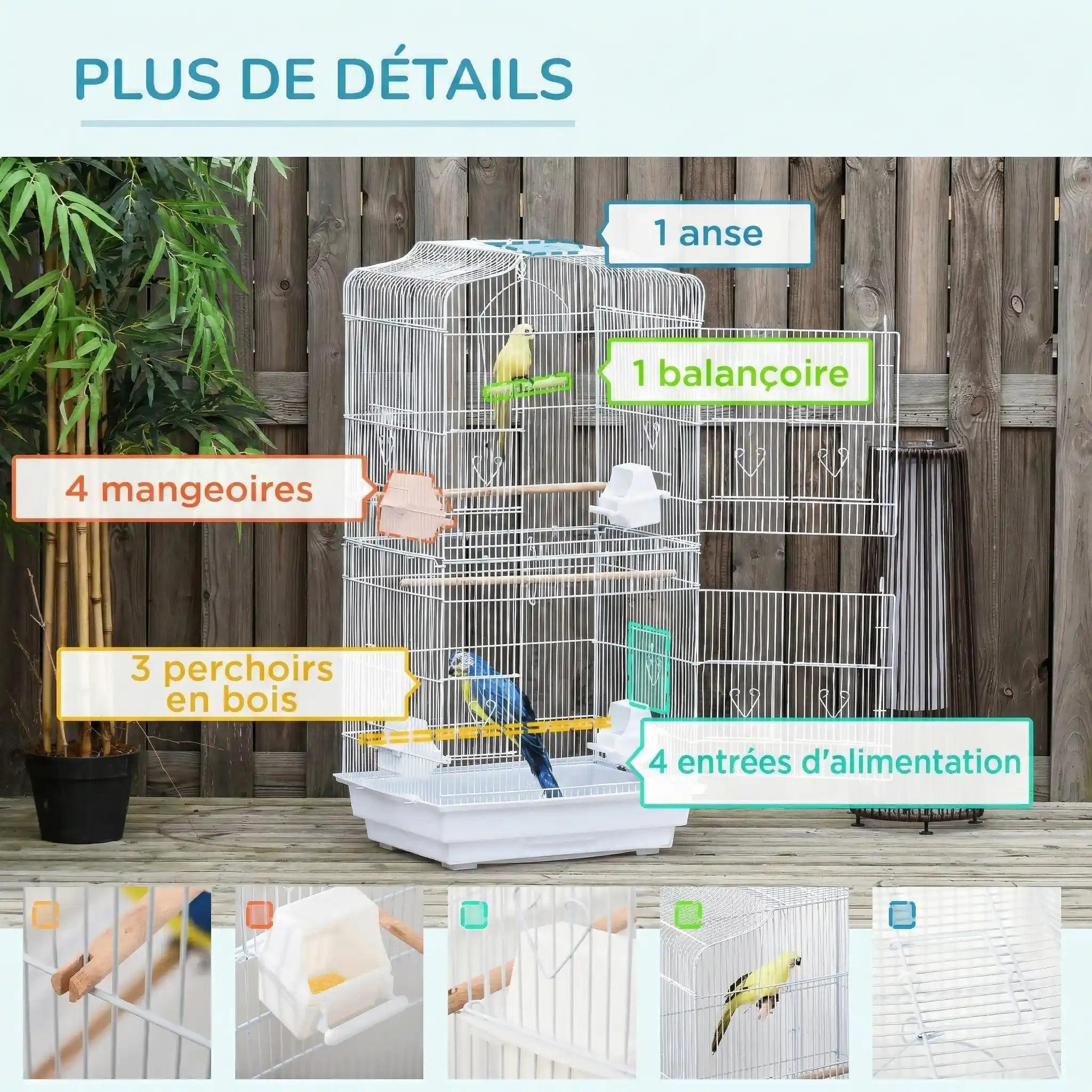 PLUS DE DÉTAILS

1 anse

1 balançoire

4 mangeoires

3 perchoirs en bois

4 entrées d'alimentation